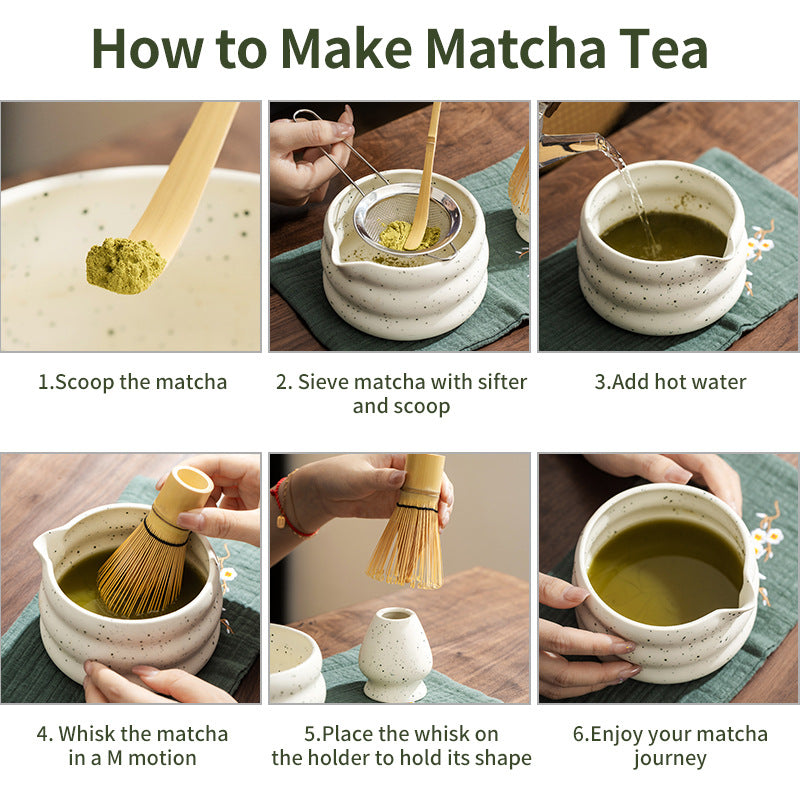 How to Make Matcha Tea

1.Scoop the matcha

2. Sieve matcha with sifter and scoop

3.Add hot water

4. Whisk the matcha in a M motion

5.Place the whisk on the holder to hold its shape

6.Enjoy your matcha journey